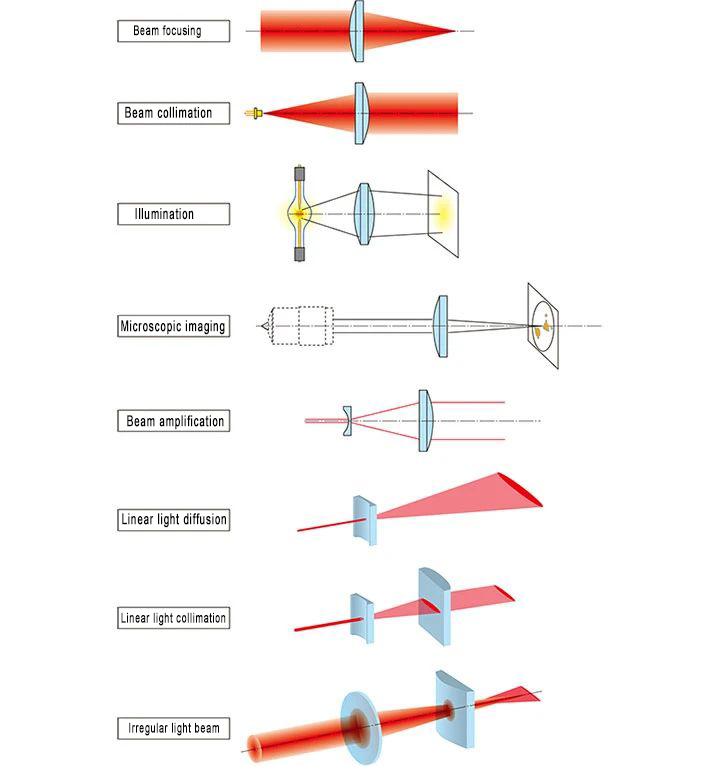 Beam focusing

Beam collimation

Illumination

Microscopic imaging

Beam amplification

Linear light diffusion

Linear light collimation

Irregular light beam